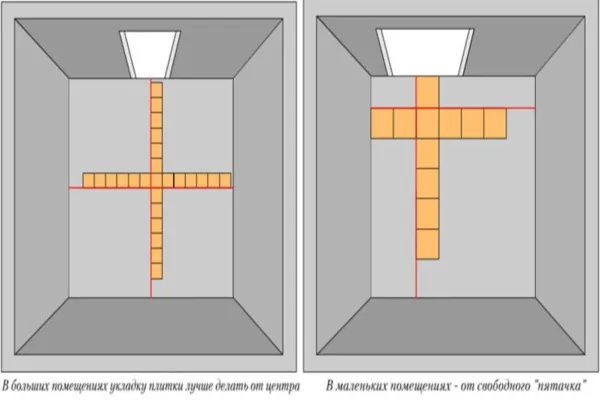 В больших помещениях укладку плитки лучше делать от центра

В маленьких помещениях - от свободного "пятачка"